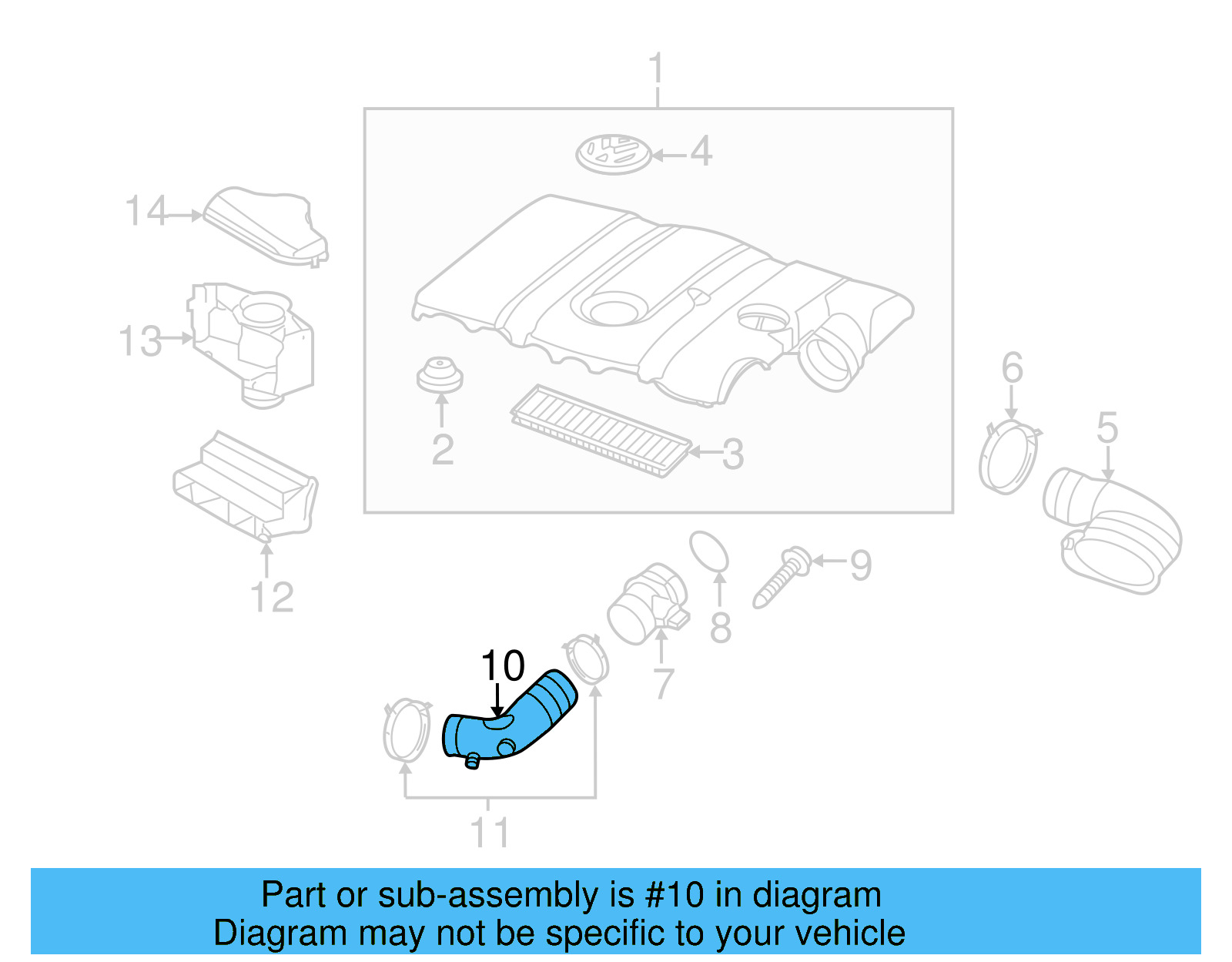 1
4
14
13
2
3
6
5
12
9
8
7
10
11

Part or sub-assembly is #10 in diagram
Diagram may not be specific to your vehicle