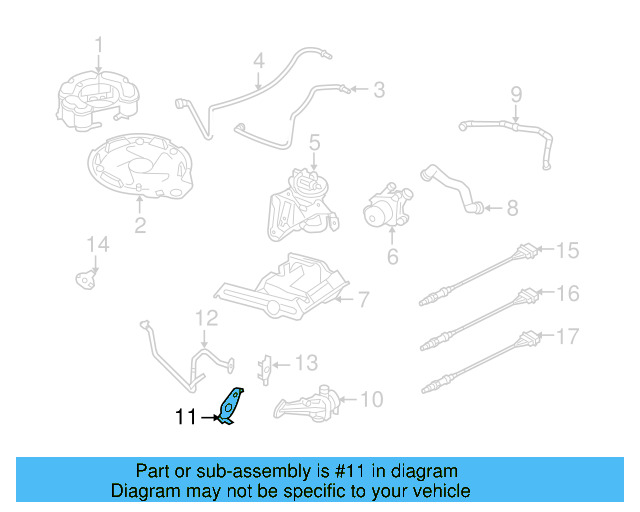 1
4
3
9
5
2
8
6
14
15
7
16
12
17
13
10
11

Part or sub-assembly is #11 in diagram
Diagram may not be specific to your vehicle