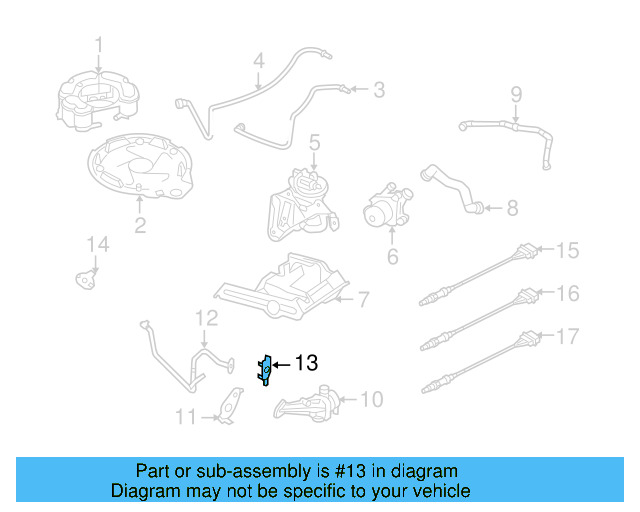 1
4
3
9
5
2
8
6
14
15
7
16
12
17
13
10
11

Part or sub-assembly is #13 in diagram
Diagram may not be specific to your vehicle