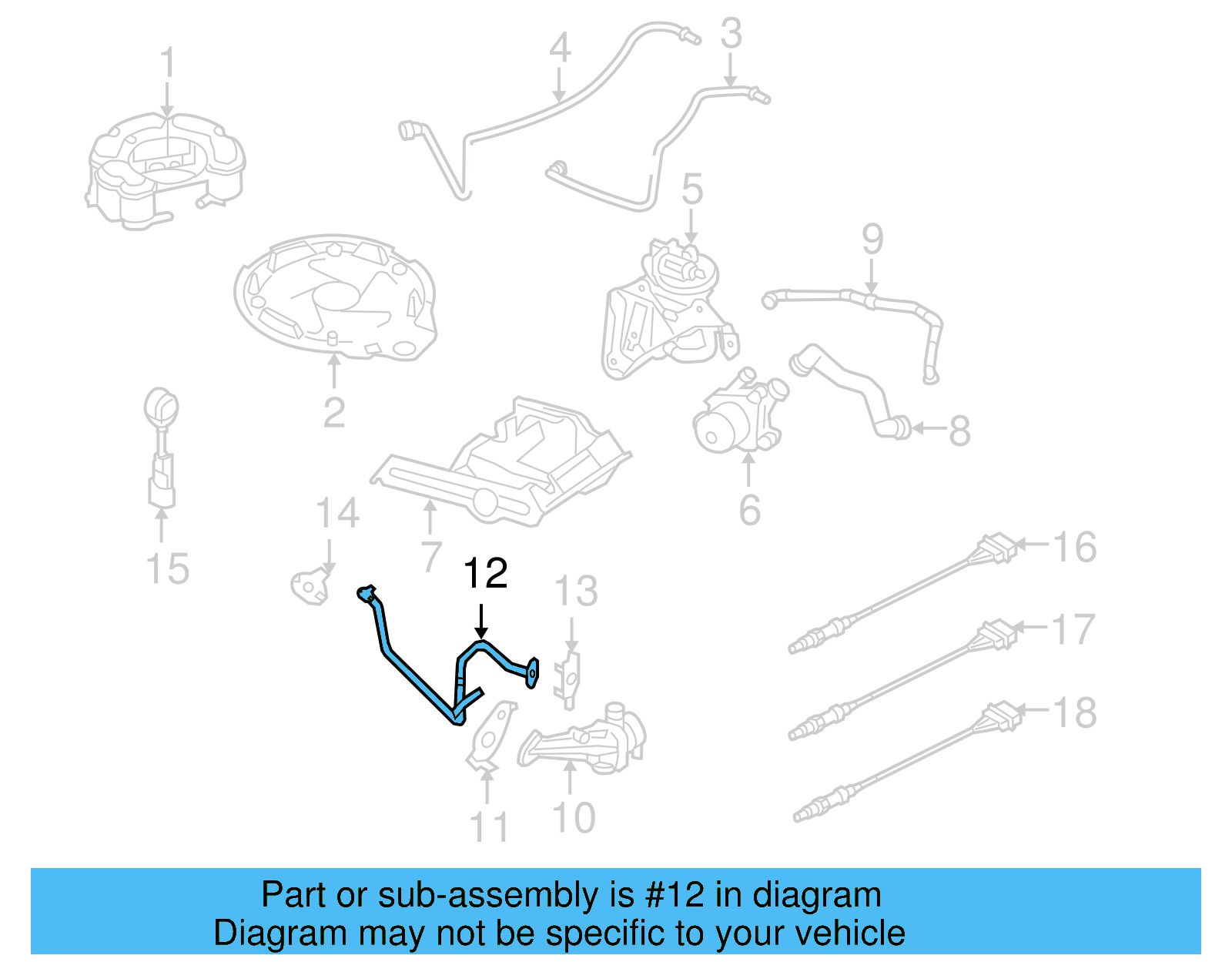 1
4
3
5
9
2
8
6
15
14
7
12
13
16
17
18
11
10

Part or sub-assembly is #12 in diagram
Diagram may not be specific to your vehicle