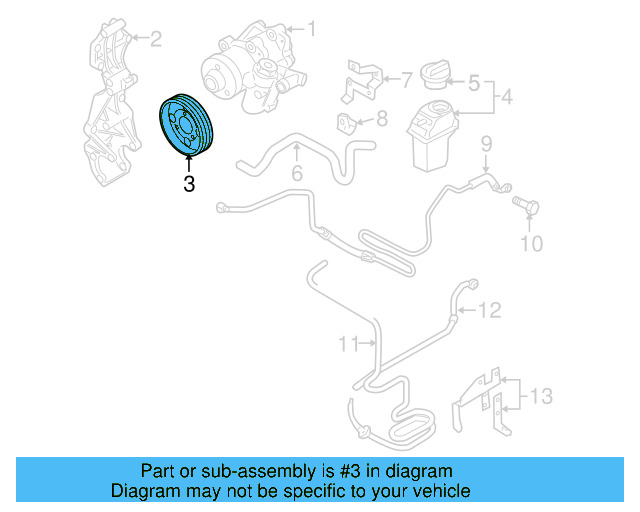 2
1
7
5
4
8
3
6
9
10
12
11
13

Part or sub-assembly is #3 in diagram
Diagram may not be specific to your vehicle