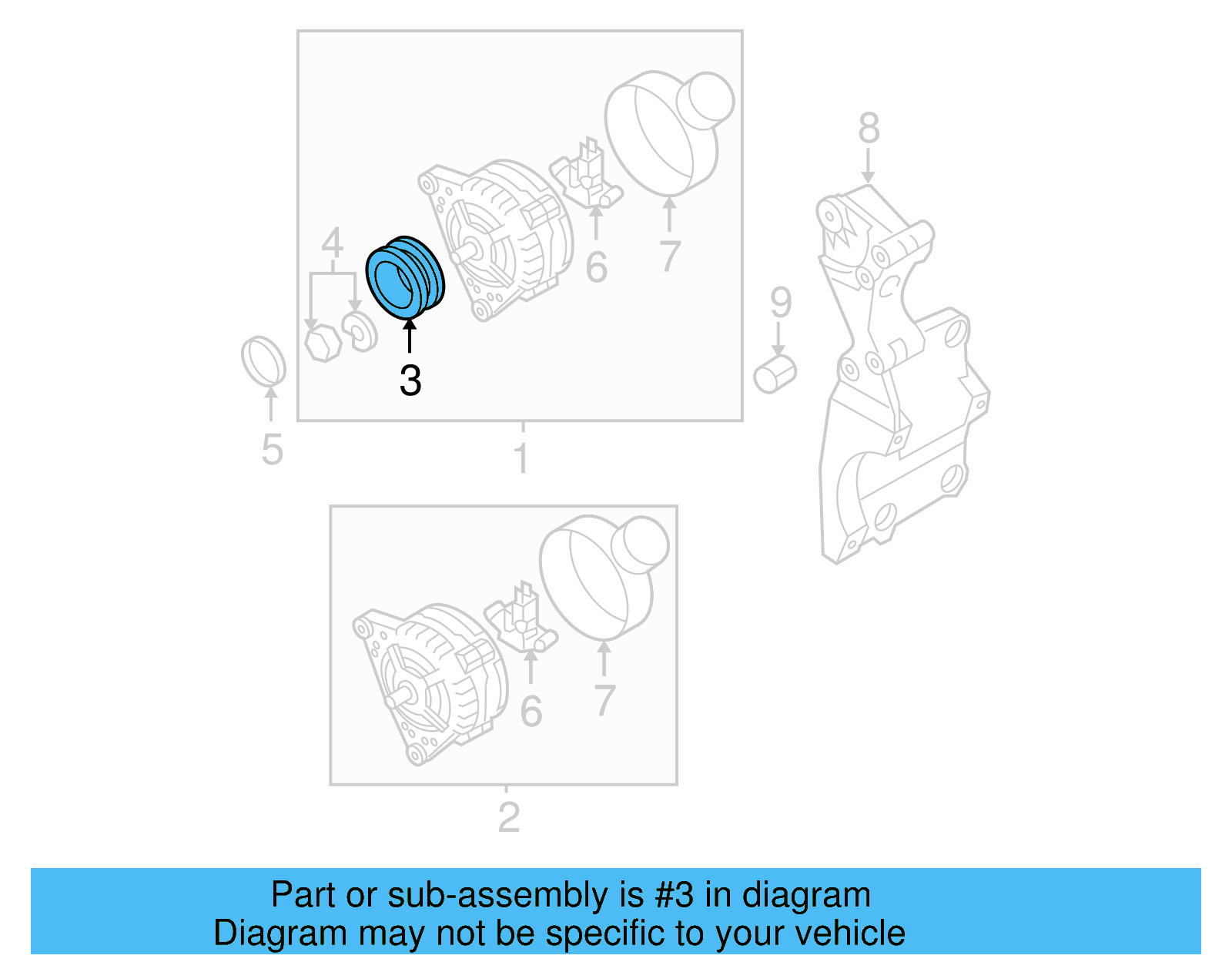 8
4
6
7
9
3
5
1
6
7
2

Part or sub-assembly is #3 in diagram
Diagram may not be specific to your vehicle