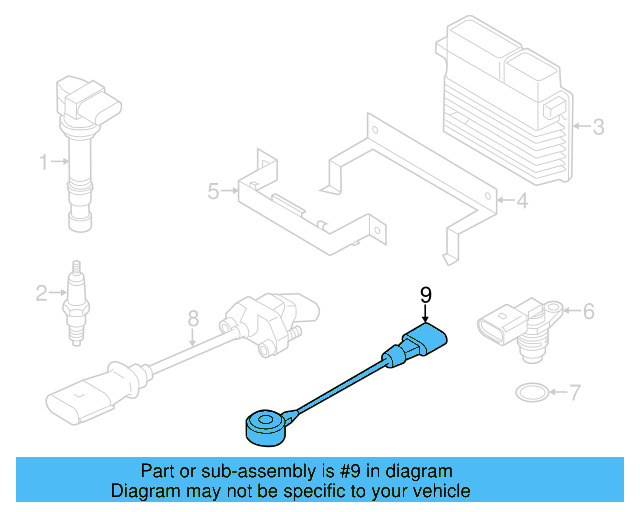 1
2
3
4
5
6
7
8
9

Part or sub-assembly is #9 in diagram
Diagram may not be specific to your vehicle