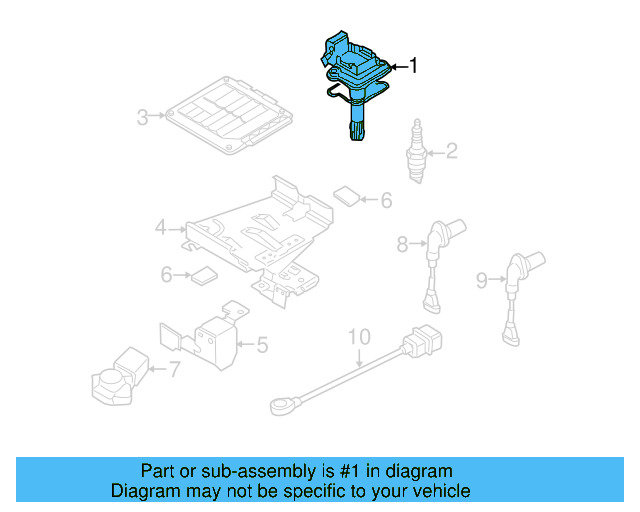 1
3
2
6
4
8
6
9
5
10
7

Part or sub-assembly is #1 in diagram
Diagram may not be specific to your vehicle