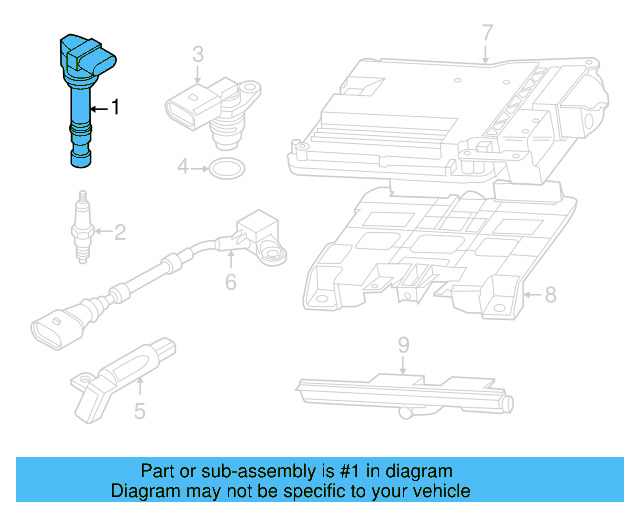 1
3
7
4
2
6
8
9
5

Part or sub-assembly is #1 in diagram
Diagram may not be specific to your vehicle