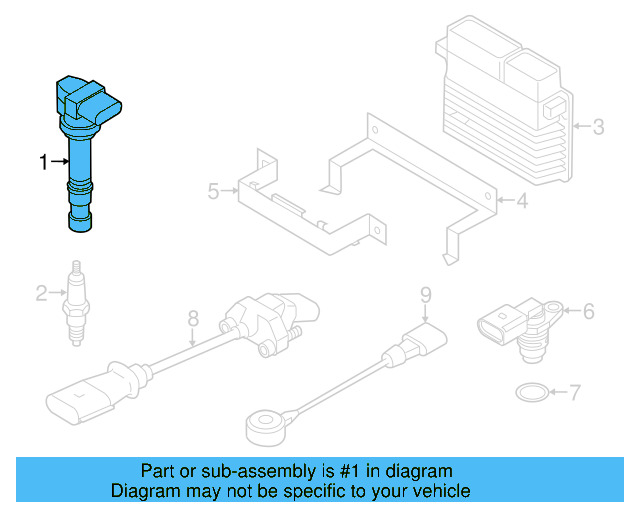 1
3
5
4
2
8
9
6
7

Part or sub-assembly is #1 in diagram
Diagram may not be specific to your vehicle