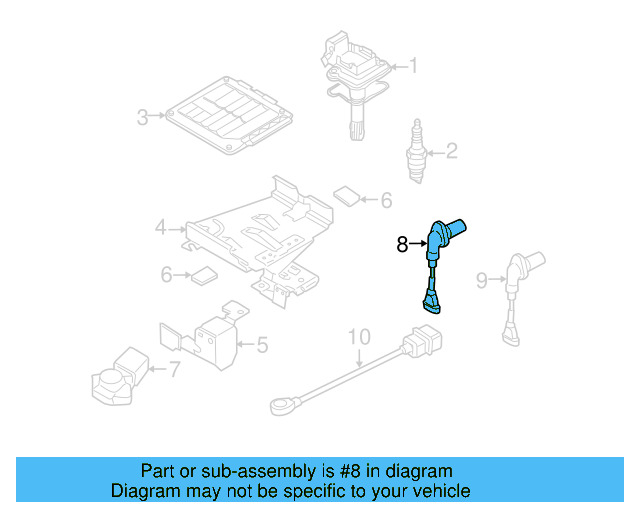 1
3
2
6
4
8
6
9
5
10
7

Part or sub-assembly is #8 in diagram
Diagram may not be specific to your vehicle