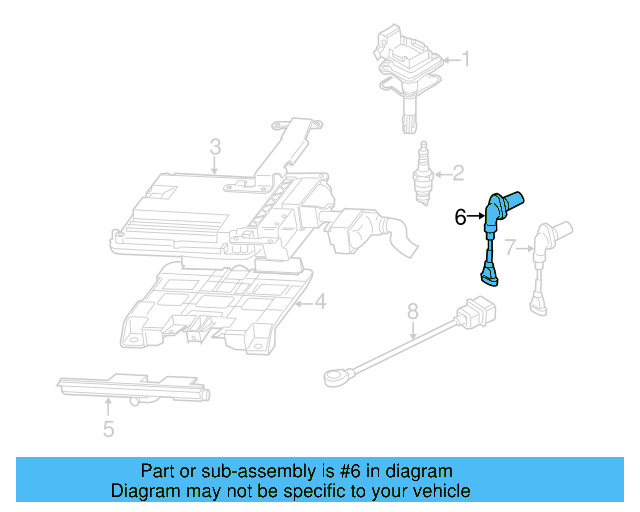 1
3
2
6
7
4
8
5

Part or sub-assembly is #6 in diagram
Diagram may not be specific to your vehicle