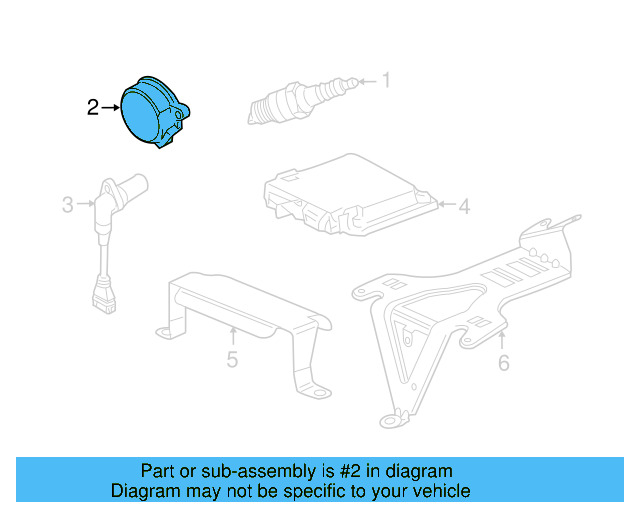 2
1
3
4
5
6

Part or sub-assembly is #2 in diagram
Diagram may not be specific to your vehicle