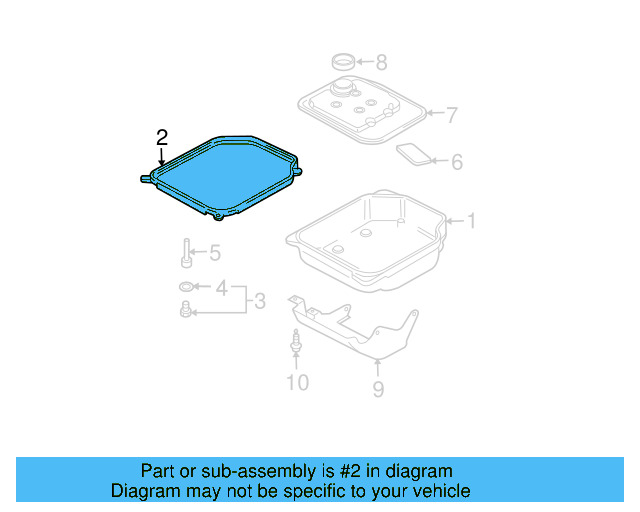 8
7
2
6
1
5
4
3
10
9

Part or sub-assembly is #2 in diagram
Diagram may not be specific to your vehicle