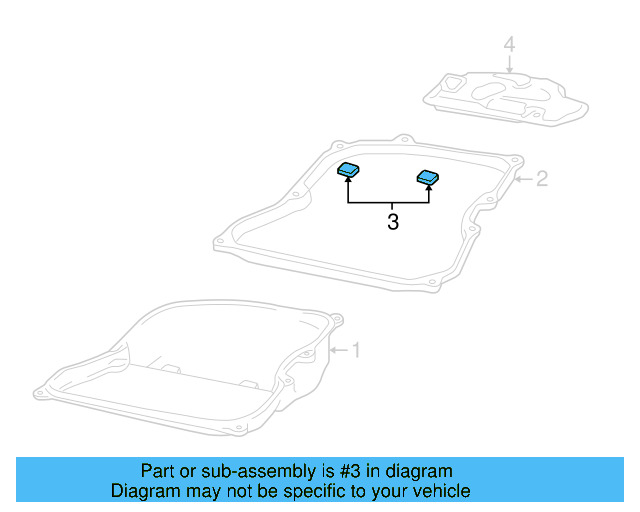 4

2

3

1

Part or sub-assembly is #3 in diagram
Diagram may not be specific to your vehicle