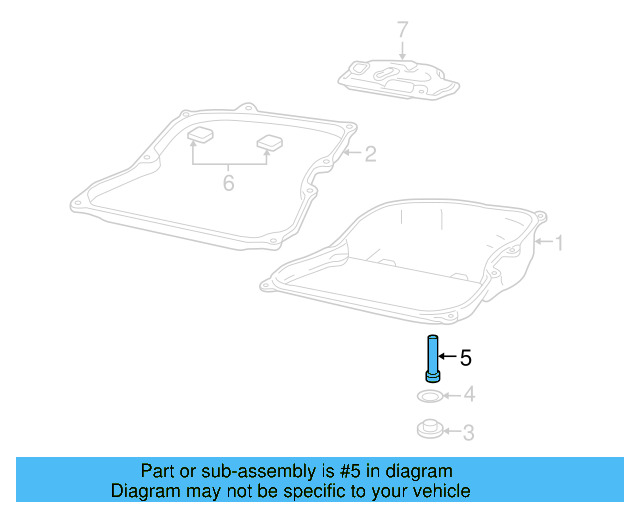 7

2

6

1

5

4

3

Part or sub-assembly is #5 in diagram
Diagram may not be specific to your vehicle