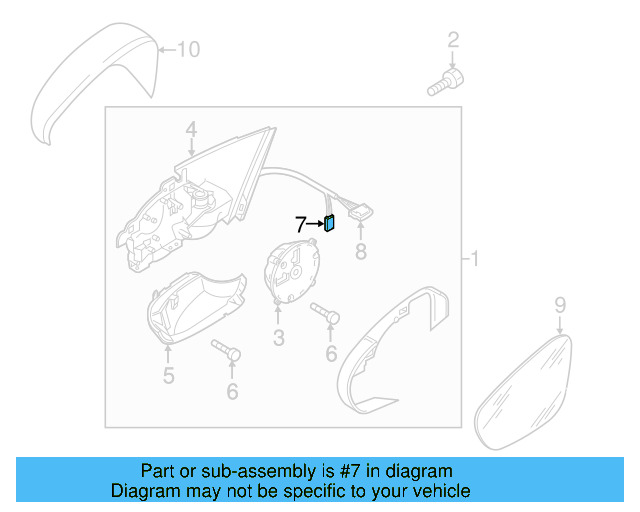 10
2
4
7
8
1
3
6
5
6
9

Part or sub-assembly is #7 in diagram
Diagram may not be specific to your vehicle