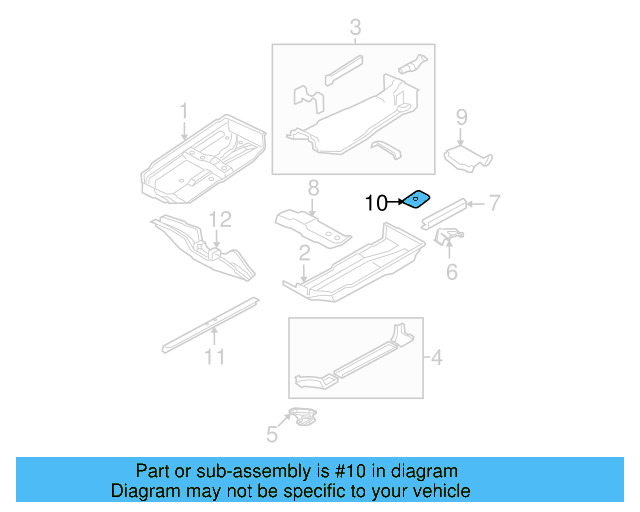 3

1

9

8

10

7

12

2

6

11

4

5

Part or sub-assembly is #10 in diagram
Diagram may not be specific to your vehicle