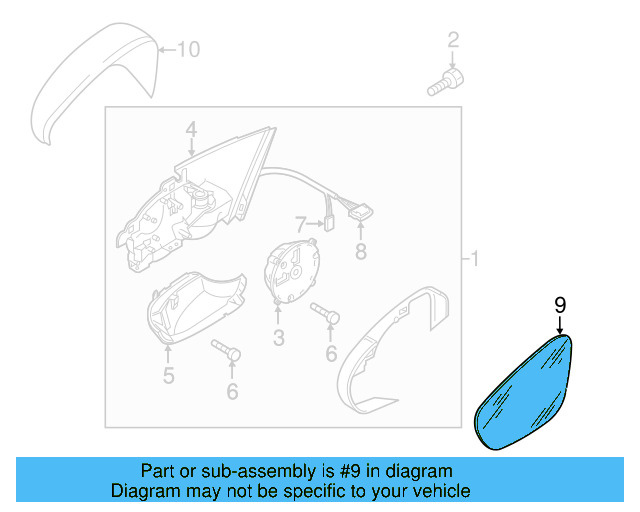 10
2
4
7
8
1
3
6
5
6
9

Part or sub-assembly is #9 in diagram
Diagram may not be specific to your vehicle