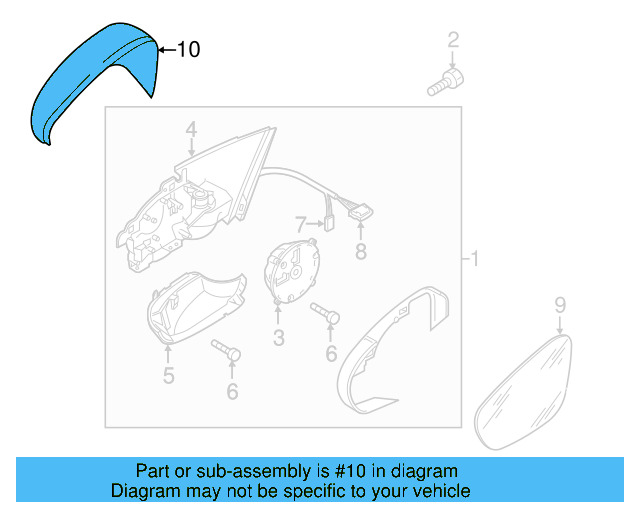 10
2
4
7
8
1
3
6
5
6
9

Part or sub-assembly is #10 in diagram
Diagram may not be specific to your vehicle