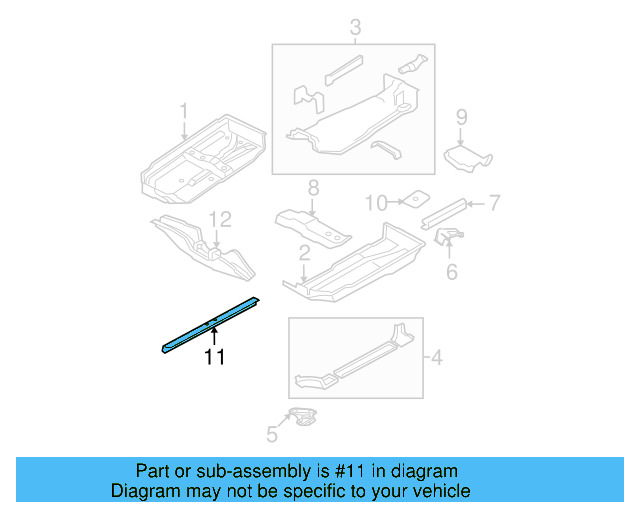 3
1
9
8
10
7
12
2
6
11
4
5

Part or sub-assembly is #11 in diagram
Diagram may not be specific to your vehicle