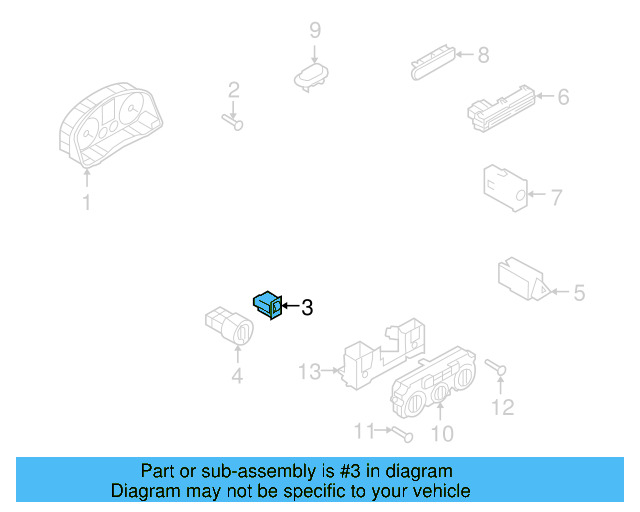 9

8

2

6

1

7

5

3

4

13

12

11

10

Part or sub-assembly is #3 in diagram
Diagram may not be specific to your vehicle