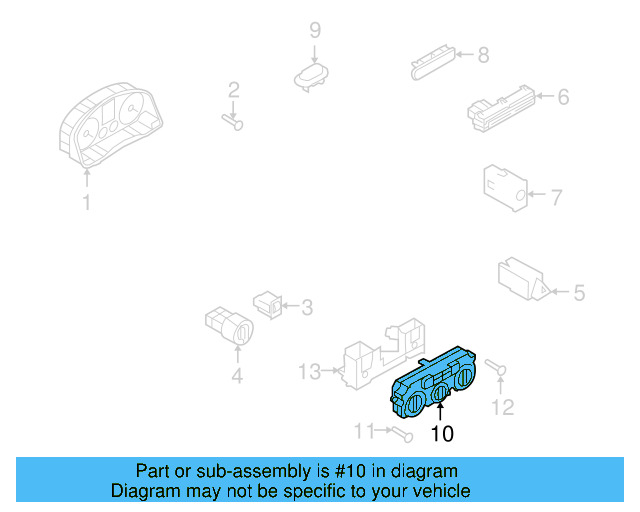 9
8
2
6
1
7
5
3
4
13
12
11
10

Part or sub-assembly is #10 in diagram
Diagram may not be specific to your vehicle