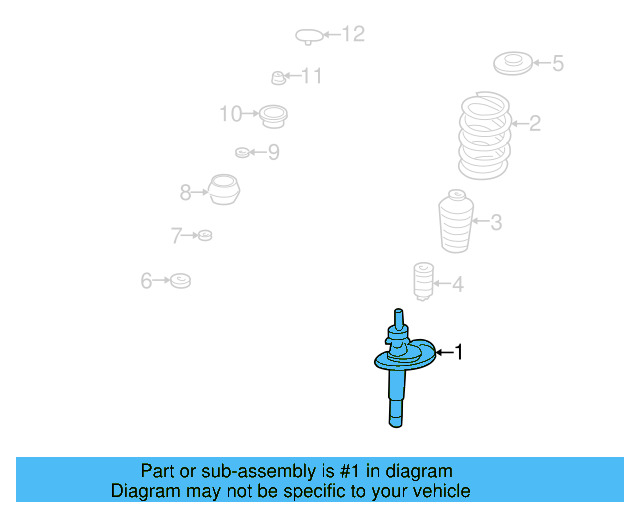 12
11
5
10
2
9
8
3
7
6
4
1

Part or sub-assembly is #1 in diagram
Diagram may not be specific to your vehicle