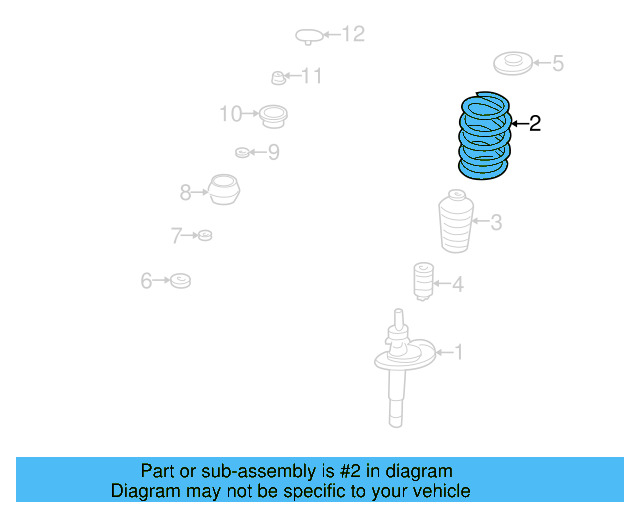 12
11
5
10
2
9
8
3
7
6
4
1

Part or sub-assembly is #2 in diagram
Diagram may not be specific to your vehicle