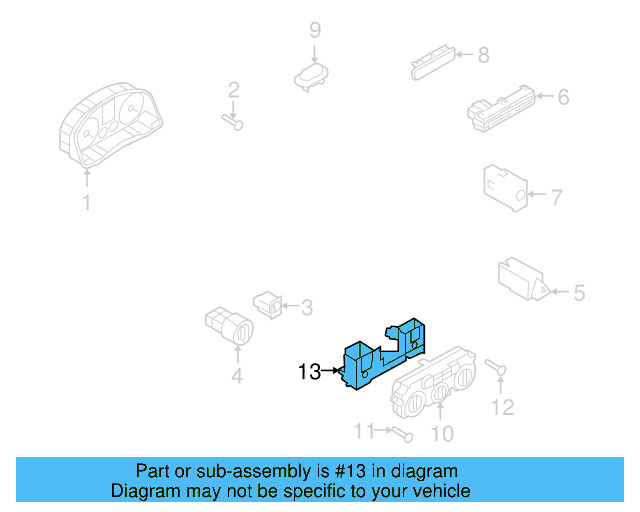 9
8
2
6
1
7
5
3
4
13
12
11
10

Part or sub-assembly is #13 in diagram
Diagram may not be specific to your vehicle