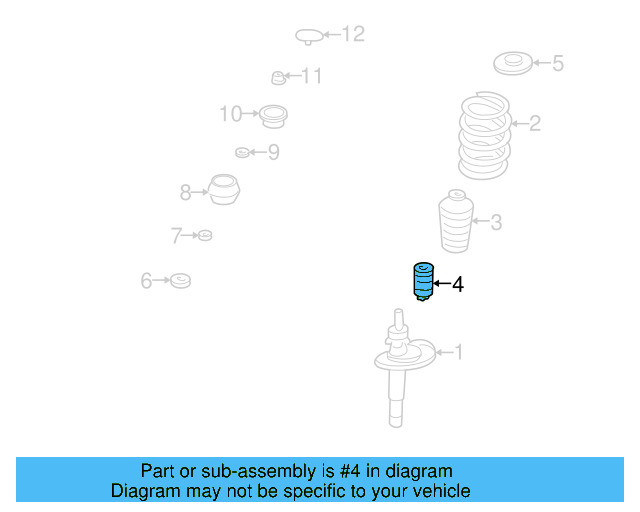 12
11
5
10
2
9
8
3
7
6
4
1

Part or sub-assembly is #4 in diagram
Diagram may not be specific to your vehicle