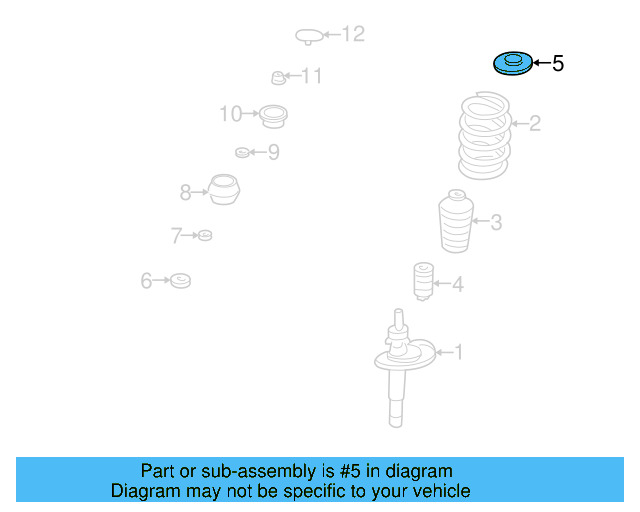 12
5
11
10
2
9
8
3
7
6
4
1

Part or sub-assembly is #5 in diagram
Diagram may not be specific to your vehicle