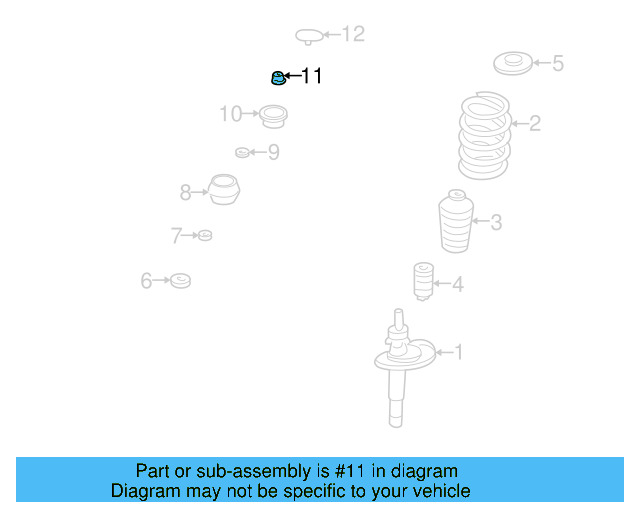 12
11
5
10
2
9
8
3
7
6
4
1

Part or sub-assembly is #11 in diagram
Diagram may not be specific to your vehicle