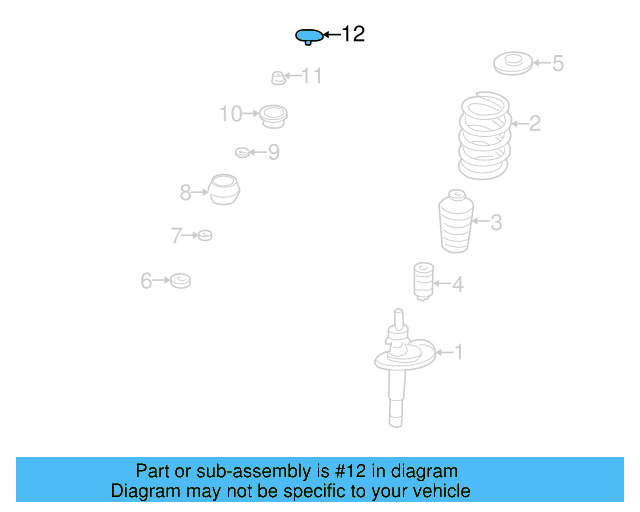 12

11

5

10

2

9

8

3

7

6

4

1

Part or sub-assembly is #12 in diagram
Diagram may not be specific to your vehicle