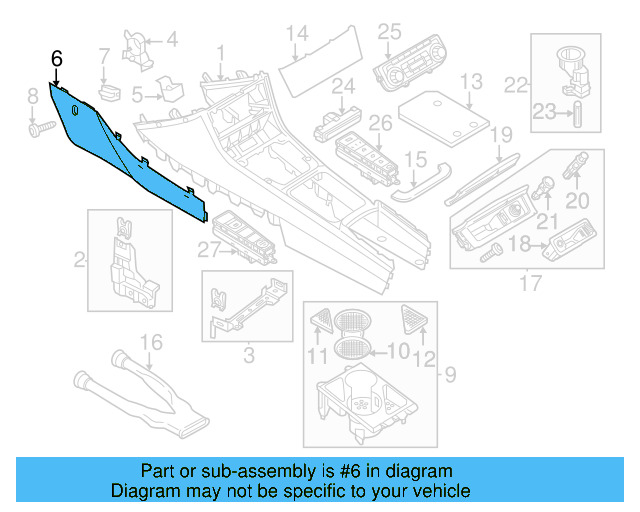 6
7
4
8
5
1
14
25
24
13
22
23
26
19
15
20
21
18
17
2
27
3
16
11
10
12
9

Part or sub-assembly is #6 in diagram
Diagram may not be specific to your vehicle