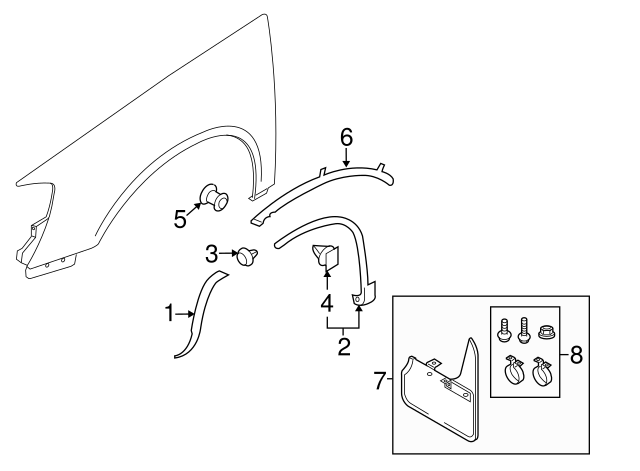 6
5
3
4
1
2
7
8