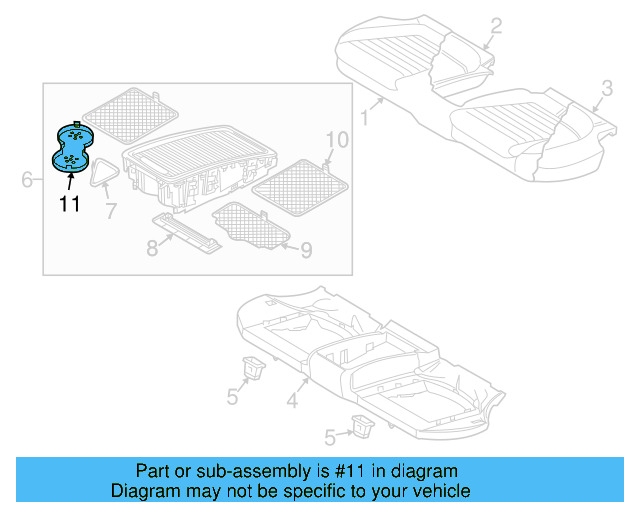 2
3
1
10
6
11
7
8
9
5
4
5

Part or sub-assembly is #11 in diagram
Diagram may not be specific to your vehicle