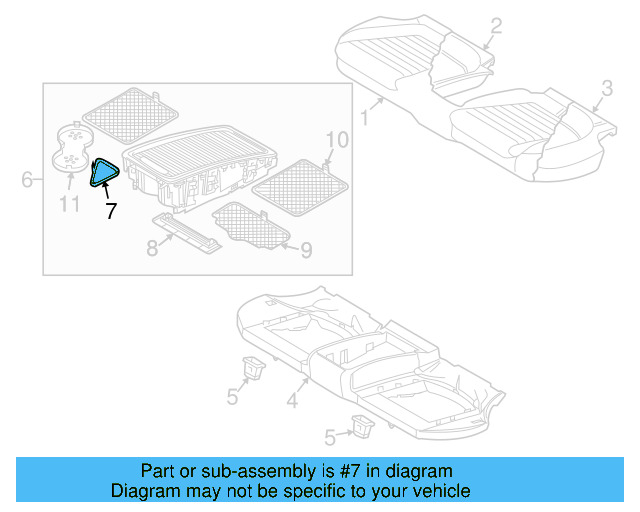 2
3
1
10
6
11
7
8
9
5
4
5

Part or sub-assembly is #7 in diagram
Diagram may not be specific to your vehicle