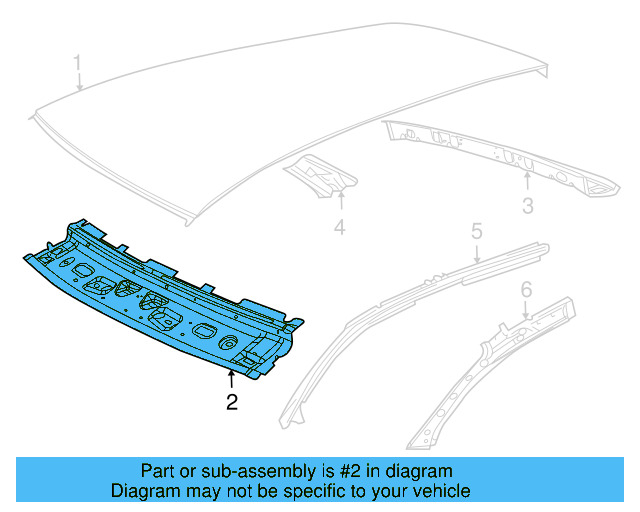 1

3

4

5

6

2

Part or sub-assembly is #2 in diagram
Diagram may not be specific to your vehicle