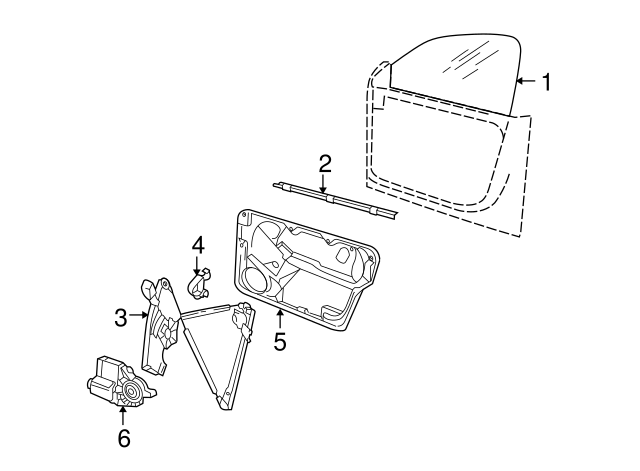 1
2
4
3
5
6