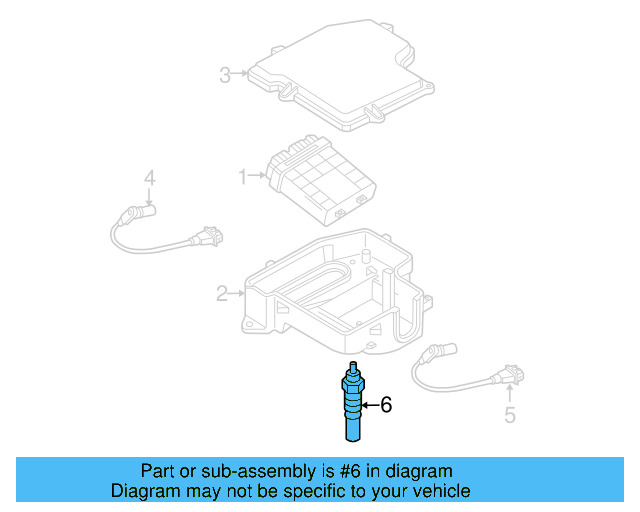 3

1

4

2

6

5

Part or sub-assembly is #6 in diagram
Diagram may not be specific to your vehicle