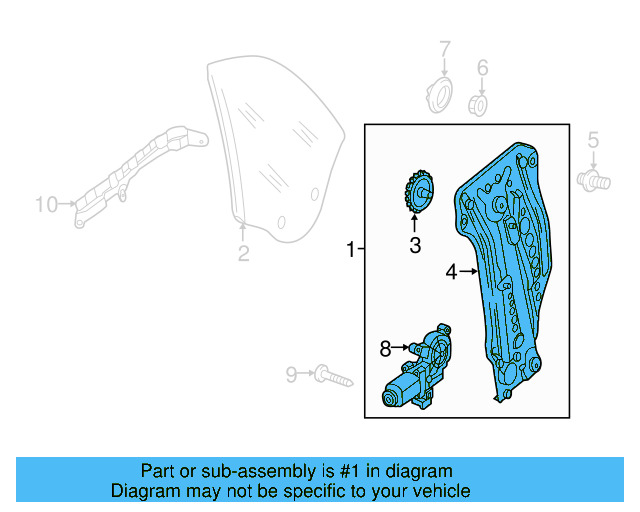 7
6
5
10
2
1
3
4
8
9

Part or sub-assembly is #1 in diagram
Diagram may not be specific to your vehicle