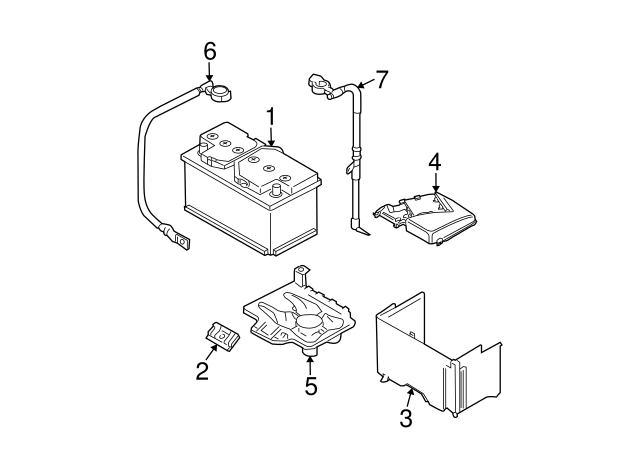 6
7
1
4
2
5
3