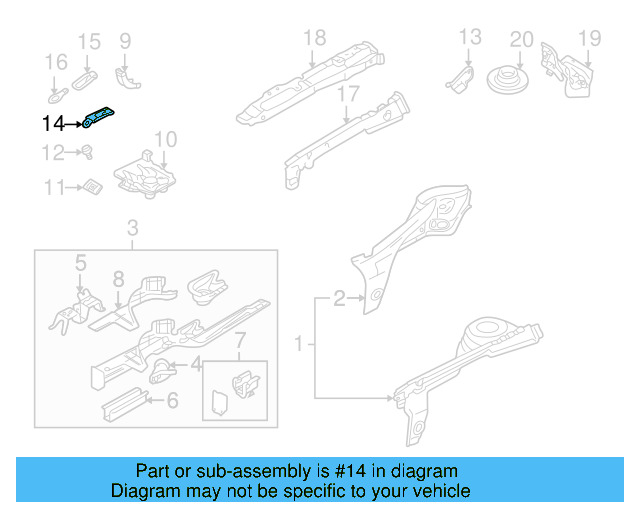 16
15
9
18
13
20
19
14
17
12
10
11
3
5
8
2
1
4
7
6

Part or sub-assembly is #14 in diagram
Diagram may not be specific to your vehicle