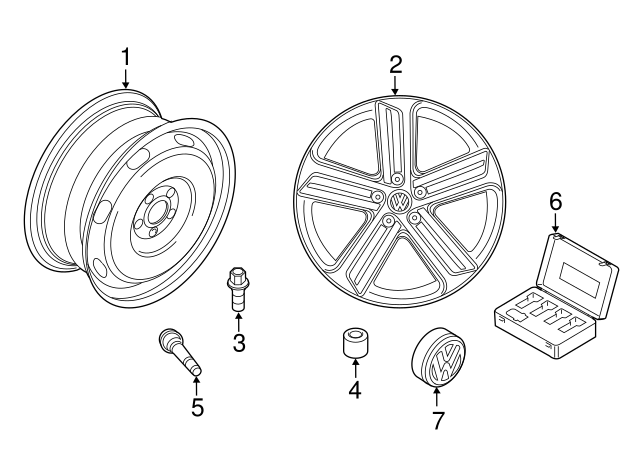 1
2
6
3
5
4
7