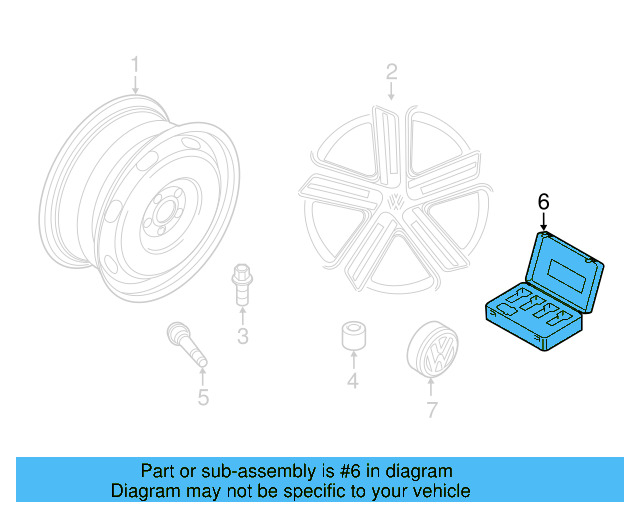 1
2
6
3
5
4
7

Part or sub-assembly is #6 in diagram
Diagram may not be specific to your vehicle