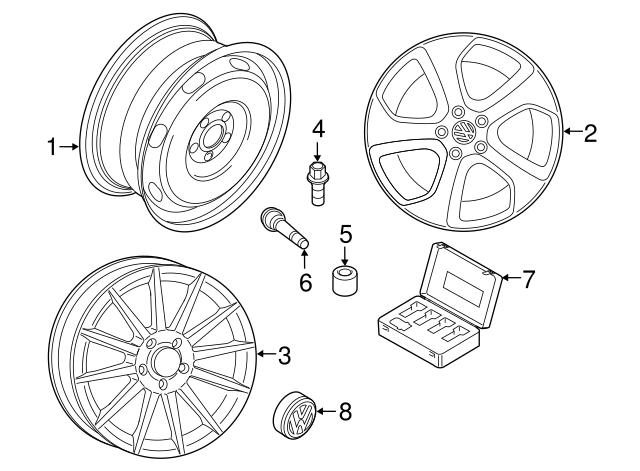 1
4
2
6
5
7
3
8