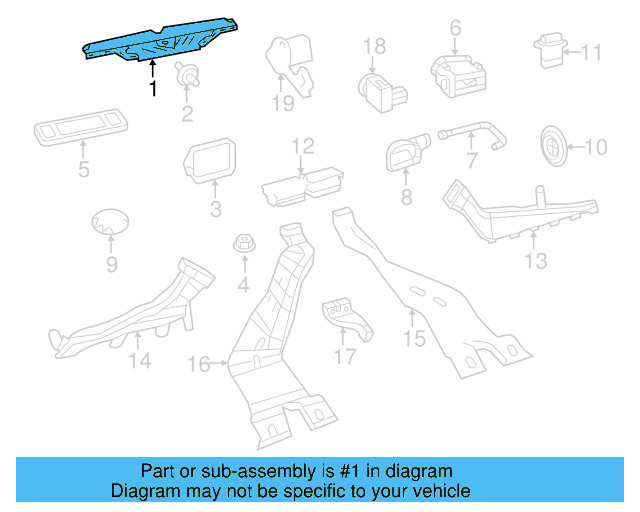 1
2
19
18
6
11
5
3
12
8
7
10
9
4
13
14
16
17
15

Part or sub-assembly is #1 in diagram
Diagram may not be specific to your vehicle