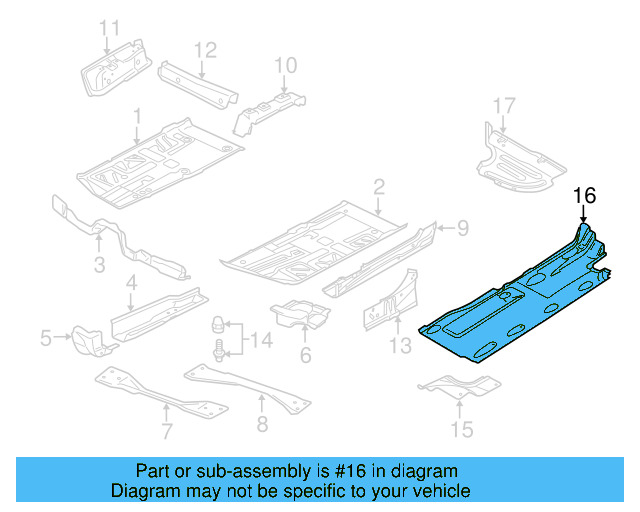 11
12
10
1
17
16
2
9
3
4
5
14
6
13
7
8
15

Part or sub-assembly is #16 in diagram
Diagram may not be specific to your vehicle