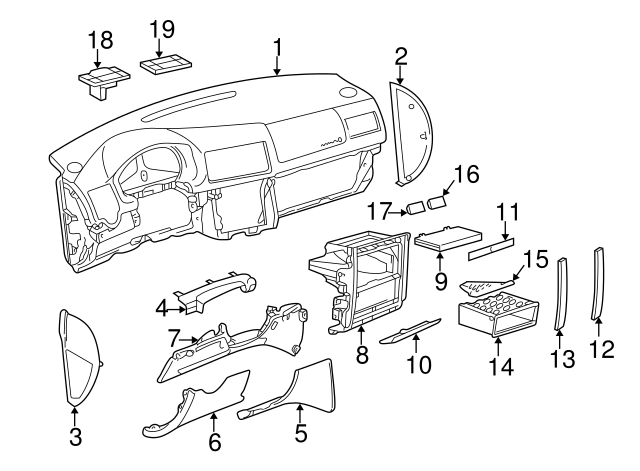 18
19
1
2
16
17
11
15
9
4
7
8
10
14
13
12
3
6
5