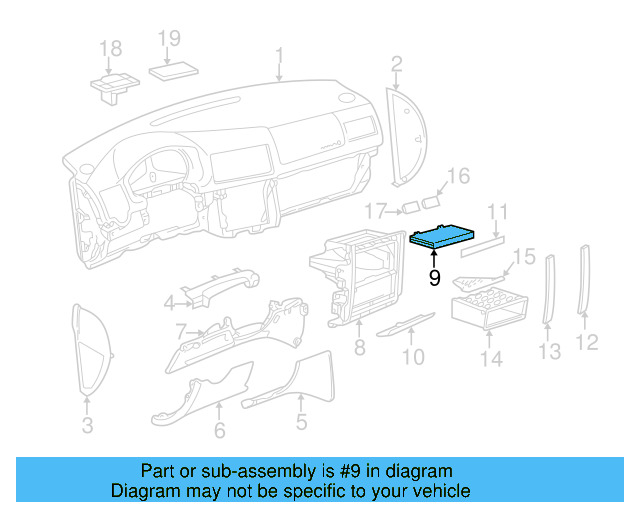 18
19
1
2
16
17
11
9
15
4
7
8
10
14
13
12
3
6
5

Part or sub-assembly is #9 in diagram
Diagram may not be specific to your vehicle