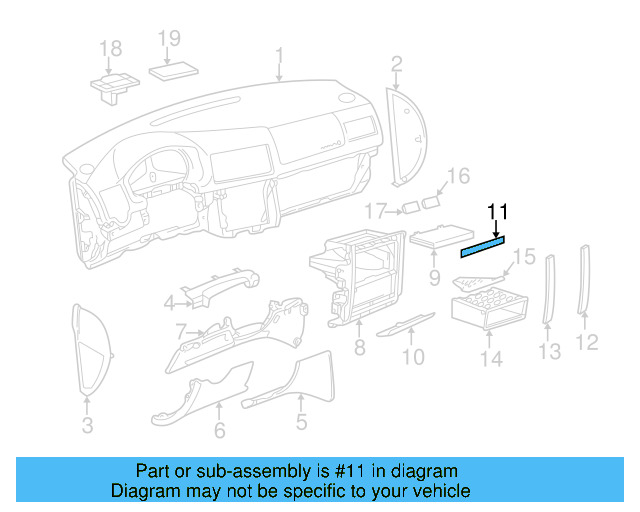 18
19
1
2
16
17
11
9
15
4
7
8
10
14
13
12
3
6
5

Part or sub-assembly is #11 in diagram
Diagram may not be specific to your vehicle