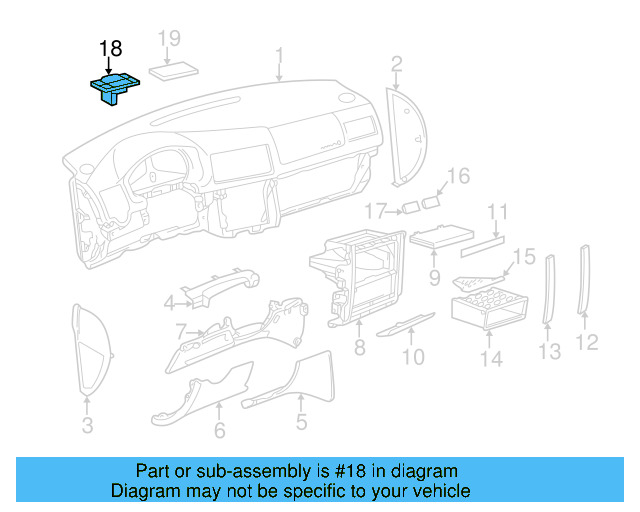 18
19
1
2
16
17
11
9
15
4
7
8
10
14
13
12
3
6
5

Part or sub-assembly is #18 in diagram
Diagram may not be specific to your vehicle