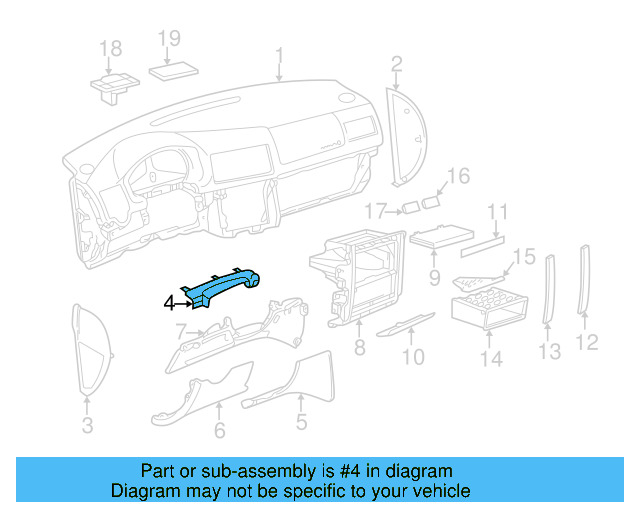 18
19
1
2
16
17
11
9
15
4
7
8
10
14
13
12
3
6
5

Part or sub-assembly is #4 in diagram
Diagram may not be specific to your vehicle